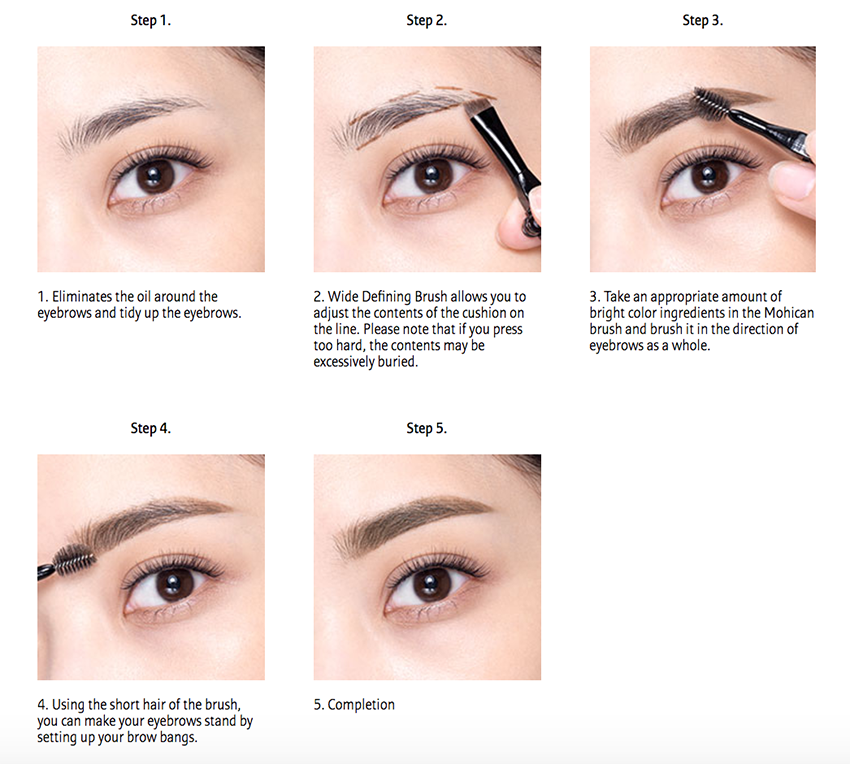 Step 1.

1. Eliminates the oil around the eyebrows and tidy up the eyebrows.

Step 2.

2. Wide Defining Brush allows you to adjust the contents of the cushion on the line. Please note that if you press too hard, the contents may be excessively buried.

Step 3.

3. Take an appropriate amount of bright color ingredients in the Mohican brush and brush it in the direction of eyebrows as a whole.

Step 4.

4. Using the short hair of the brush, you can make your eyebrows stand by setting up your brow bangs.

Step 5.

5. Completion